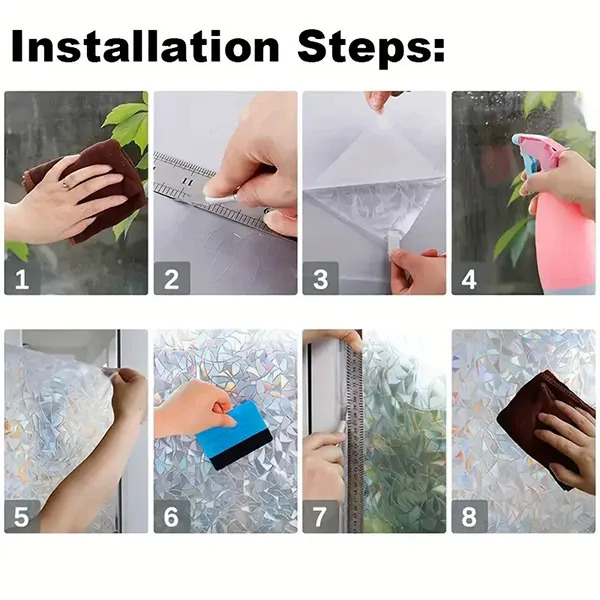 Installation Steps:

1

2

3

4

5

6

7

8